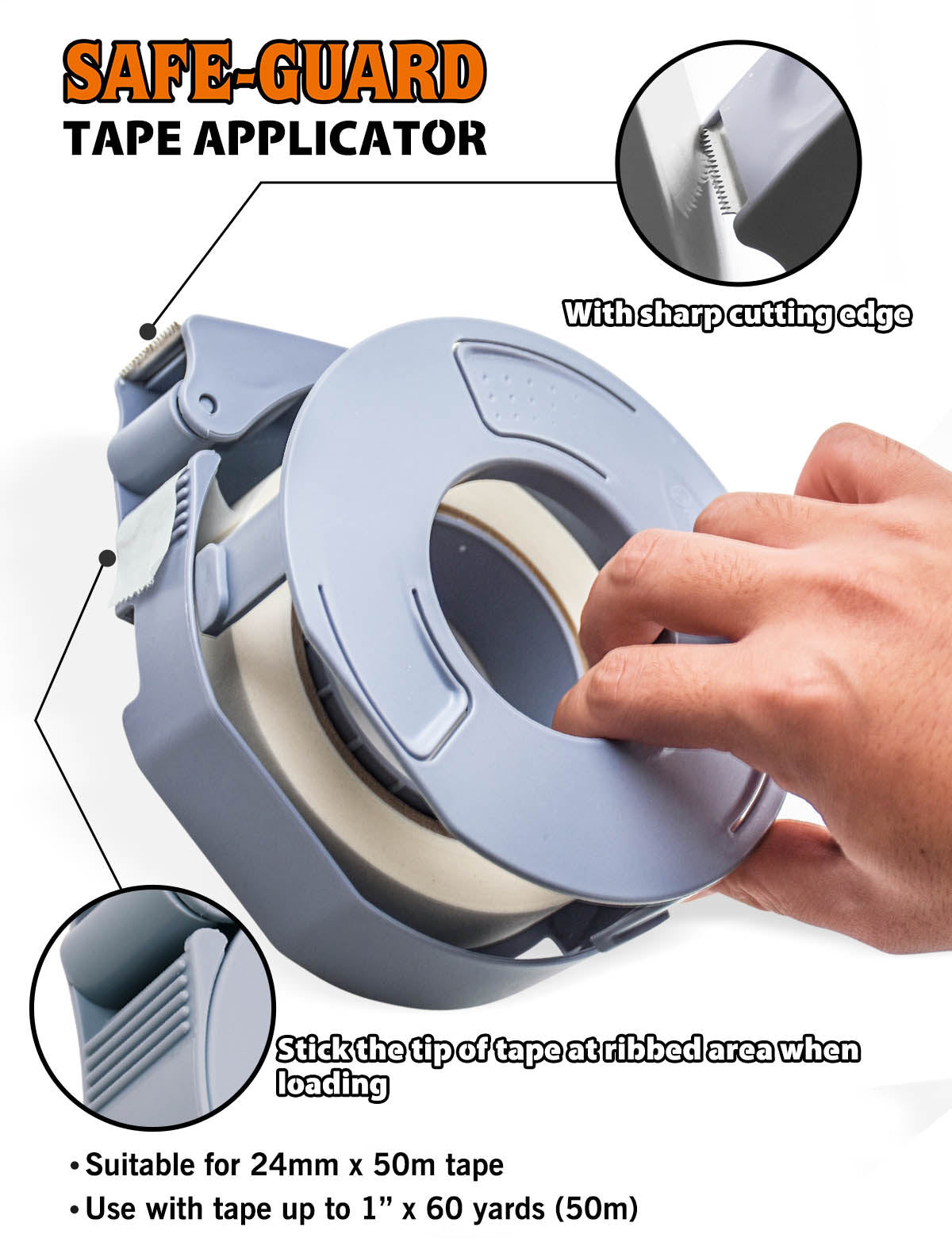 SAFE-GUARD
TAPE APPLICATOR

With sharp cutting edge

Stick the tip of tape at ribbed area when loading

• Suitable for 24mm x 50m tape
• Use with tape up to 1” x 60 yards (50m)