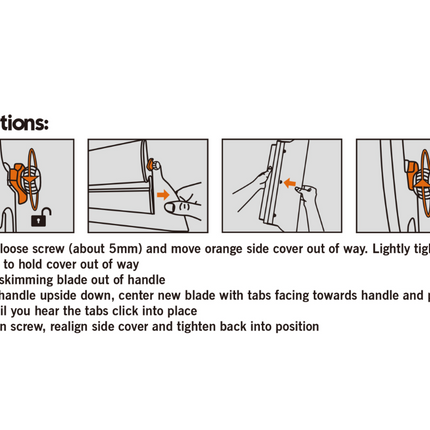 tions:

loose screw (about 5mm) and move orange side cover out of way. Lightly tigh
to hold cover out of way
skimming blade out of handle
handle upside down, center new blade with tabs facing towards handle and p
il you hear the tabs click into place
n screw, realign side cover and tighten back into position