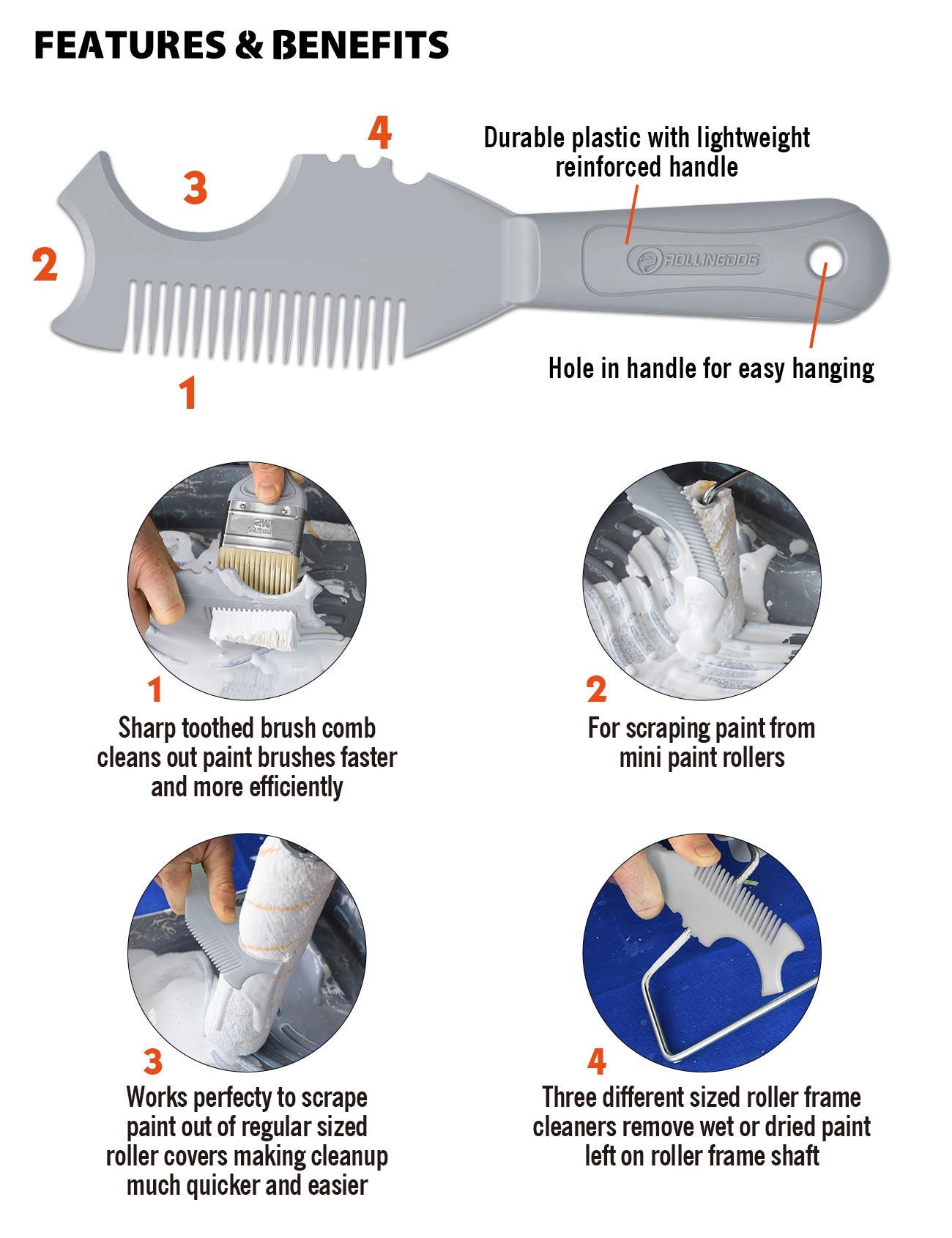 FEATURES & BENEFITS

4

3

2

1

Durable plastic with lightweight reinforced handle

ROLLINGDOG

Hole in handle for easy hanging

1
Sharp toothed brush comb cleans out paint brushes faster and more efficiently

2
For scraping paint from mini paint rollers

3
Works perfecty to scrape paint out of regular sized roller covers making cleanup much quicker and easier

4
Three different sized roller frame cleaners remove wet or dried paint left on roller frame shaft