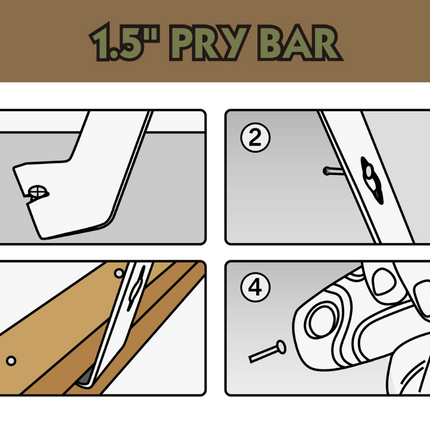 1.5" PRY BAR

②

④