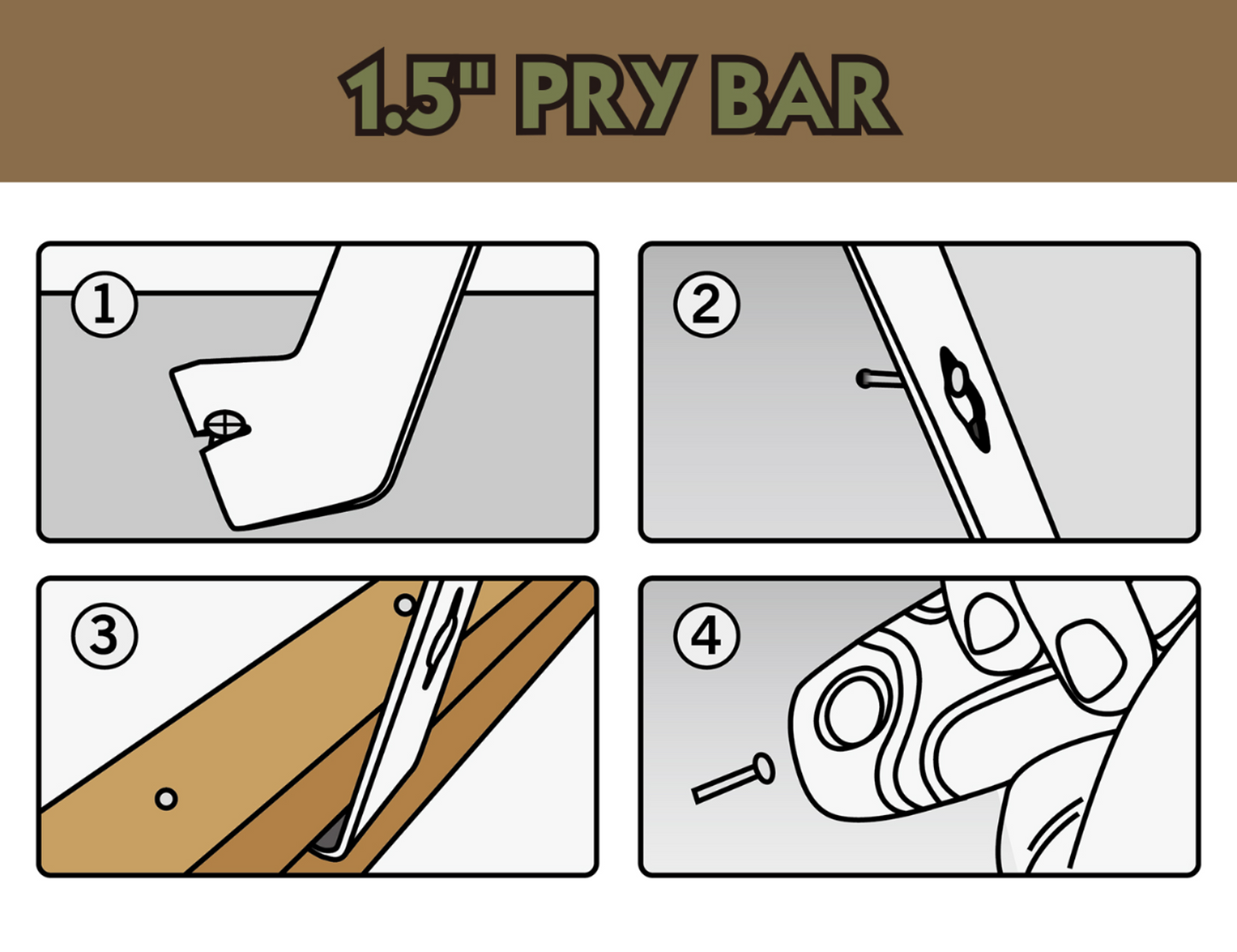 1.5" PRY BAR

1

2

3

4