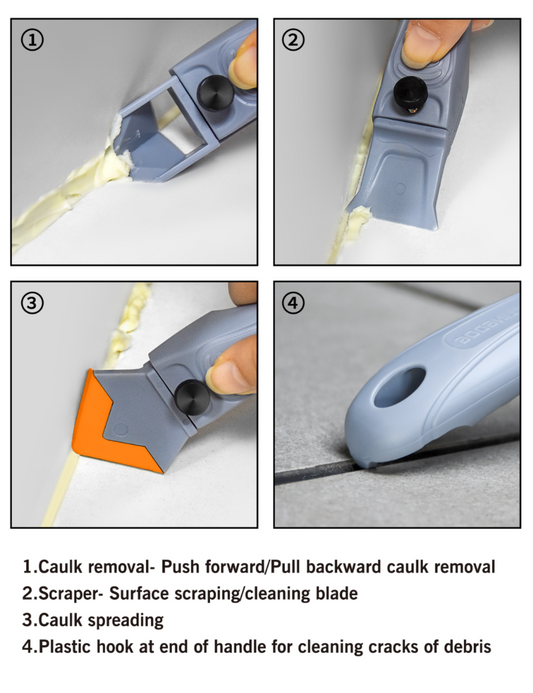 ①

②

③

④

1.Caulk removal- Push forward/Pull backward caulk removal
2.Scraper- Surface scraping/cleaning blade
3.Caulk spreading
4.Plastic hook at end of handle for cleaning cracks of debris